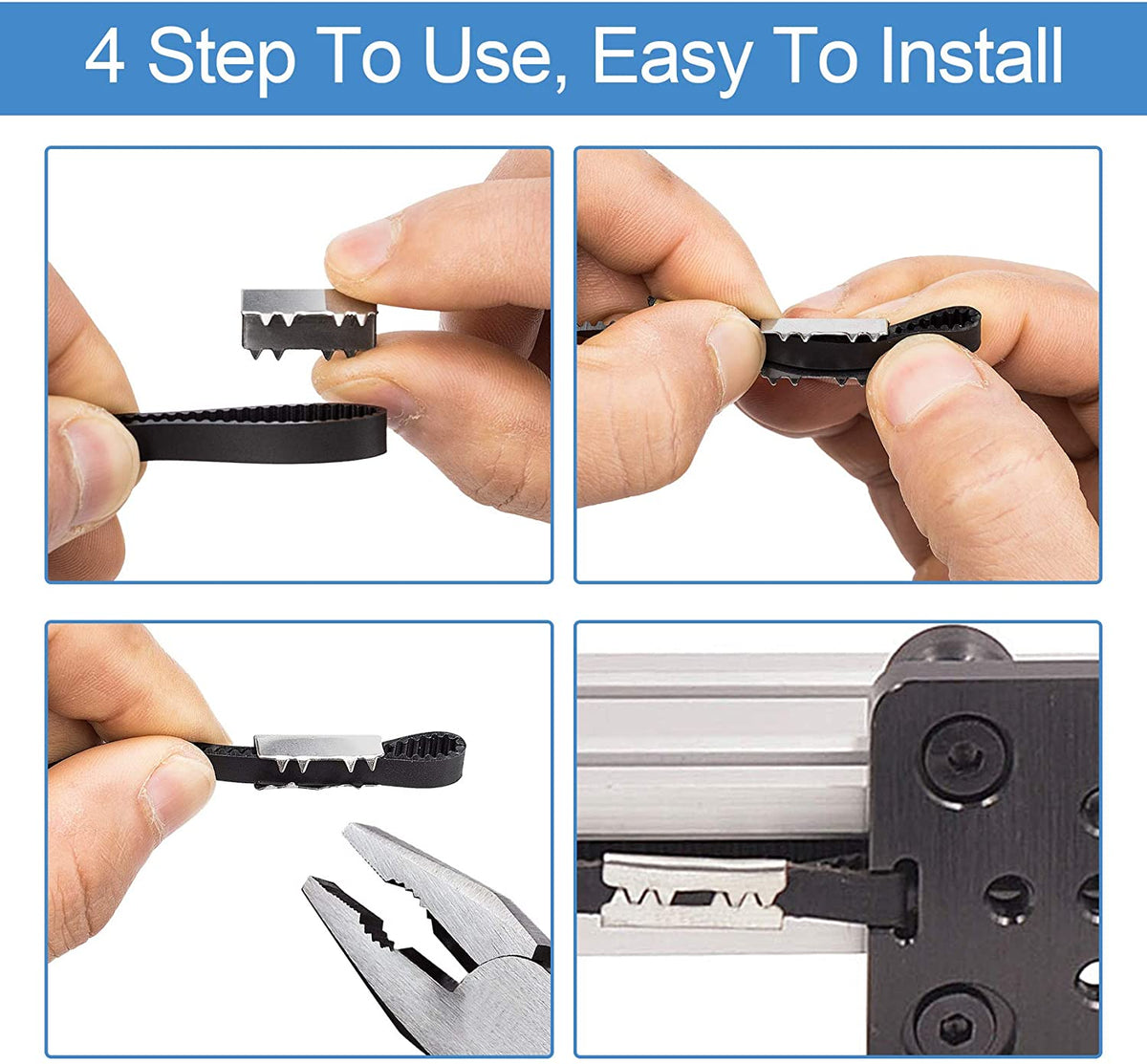 4 Step To Use, Easy To Install